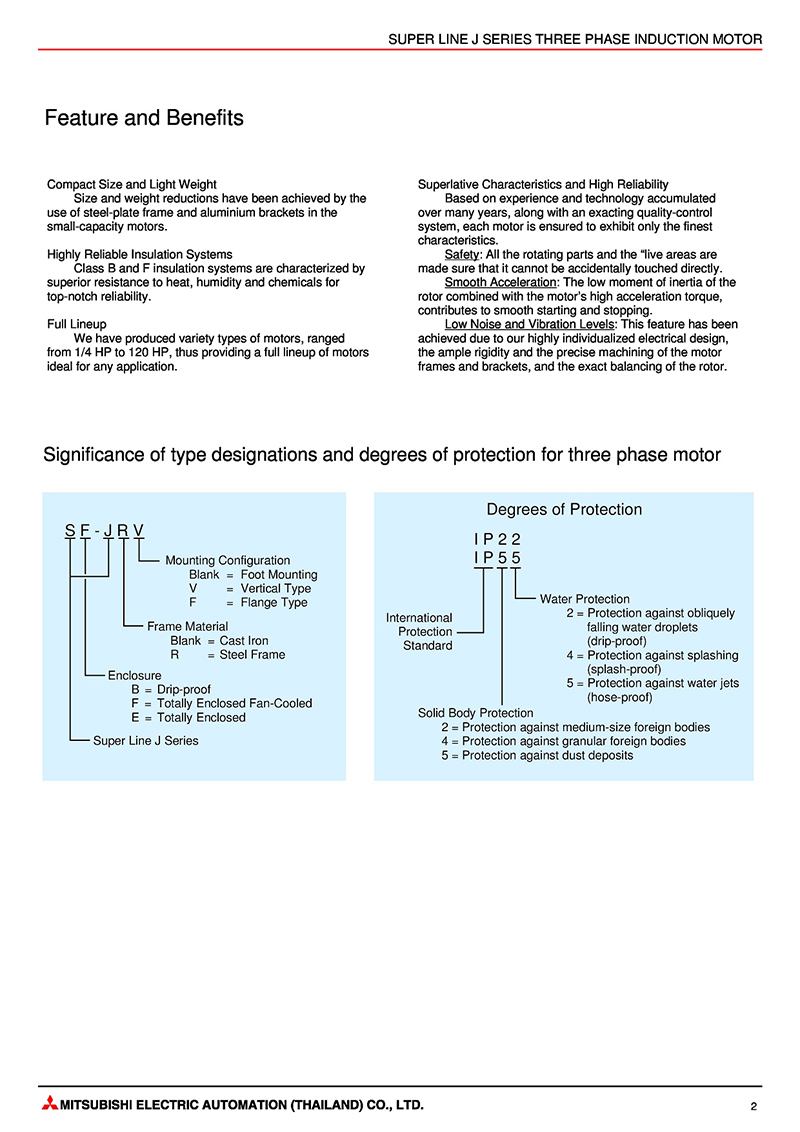 SUPER LINE J SERIES THREE PHASE INDUCTION MOTOR

Feature and Benefits

Compact Size and Light Weight
Size and weight reductions have been achieved by the use of steel-plate frame and aluminium brackets in the small-capacity motors.

Highly Reliable Insulation Systems
Class B and F insulation systems are characterized by superior resistance to heat, humidity and chemicals for top-notch reliability.

Full Lineup
We have produced variety types of motors, ranged from 1/4 HP to 120 HP, thus providing a full lineup of motors ideal for any application.

Superlative Characteristics and High Reliability
Based on experience and technology accumulated over many years, along with an exacting quality-control system, each motor is ensured to exhibit only the finest characteristics.
Safety: All the rotating parts and the "live areas are made sure that it cannot be accidentally touched directly.
Smooth Acceleration: The low moment of inertia of the rotor combined with the motor's high acceleration torque, contributes to smooth starting and stopping.
Low Noise and Vibration Levels: This feature has been achieved due to our highly individualized electrical design, the ample rigidity and the precise machining of the motor frames and brackets, and the exact balancing of the rotor.

Significance of type designations and degrees of protection for three phase motor

S F - J R V
Mounting Configuration
Blank = Foot Mounting
V = Vertical Type
F = Flange Type
Frame Material
Blank = Cast Iron
R = Steel Frame
Enclosure
B = Drip-proof
F = Totally Enclosed Fan-Cooled
E = Totally Enclosed
Super Line J Series

Degrees of Protection
I P 2 2
I P 5 5
International Protection Standard
Water Protection
2 = Protection against obliquely falling water droplets (drip-proof)
4 = Protection against splashing (splash-proof)
5 = Protection against water jets (hose-proof)
Solid Body Protection
2 = Protection against medium-size foreign bodies
4 = Protection against granular foreign bodies
5 = Protection against dust deposits

MITSUBISHI ELECTRIC AUTOMATION (THAILAND) CO., LTD.
2